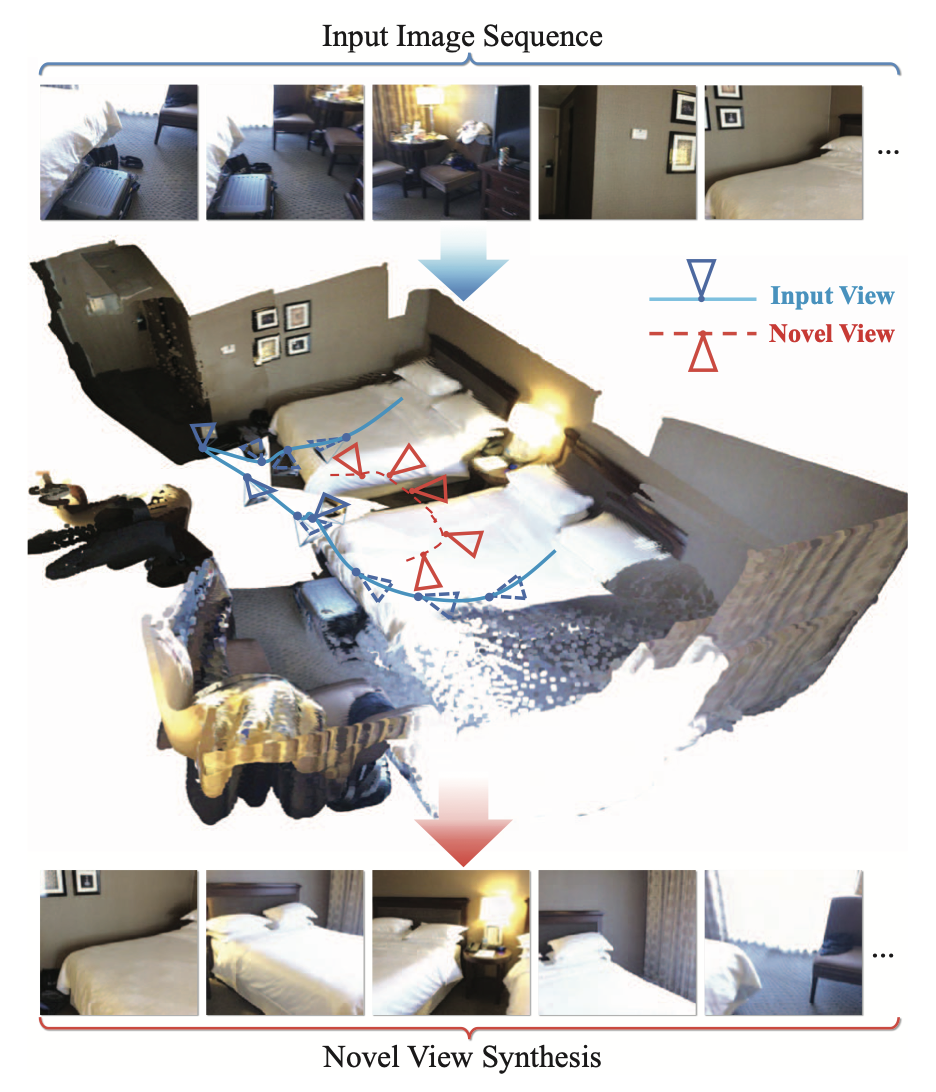 Input Image Sequence

...

Input View

Novel View

...

Novel View Synthesis